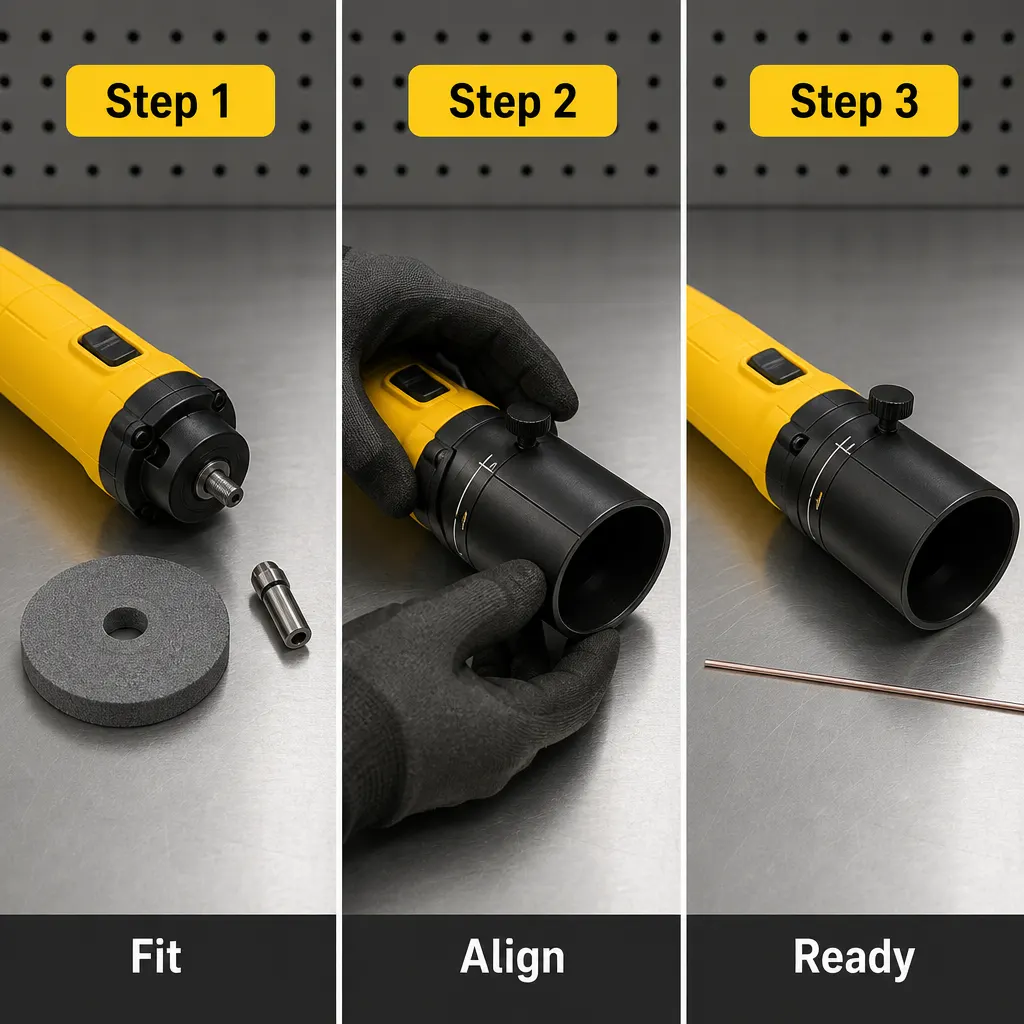 Step 1

Fit

Step 2

Align

Step 3

Ready